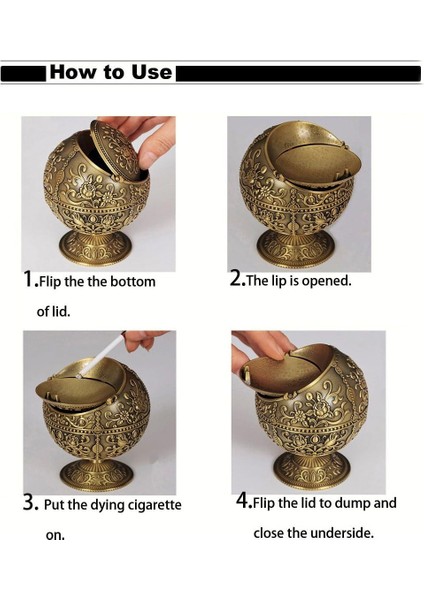 How to Use

1.Flip the the bottom of lid.

2.The lip is opened.

3. Put the dying cigarette on.

4.Flip the lid to dump and close the underside.