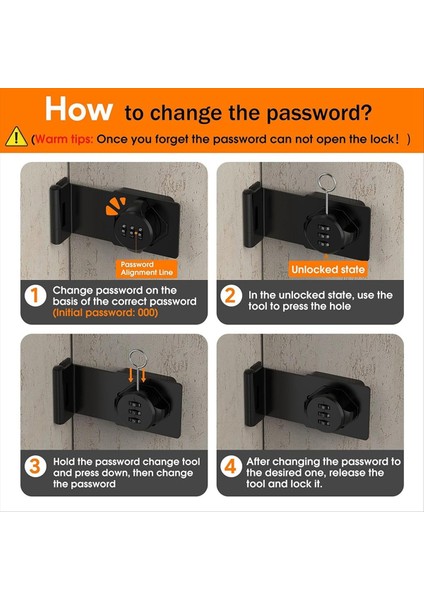 How to change the password?

(Warm tips: Once you forget the password can not open the lock! )

Password Alignment Line

1 Change password on the basis of the correct password (Initial password: 000)

Unlocked state

2 In the unlocked state, use the tool to press the hole

3 Hold the password change tool and press down, then change the password

4 After changing the password to the desired one, release the tool and lock it.