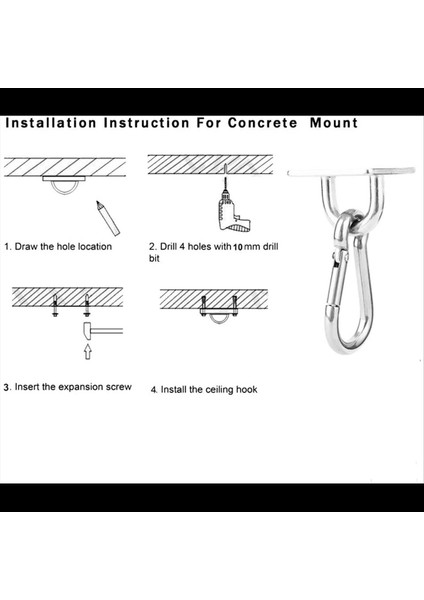 Installation Instruction For Concrete Mount

1. Draw the hole location

2. Drill 4 holes with 10 mm drill bit

3. Insert the expansion screw

4. Install the ceiling hook