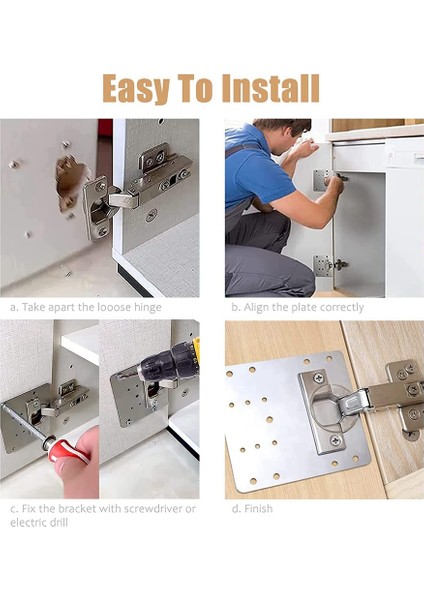 Easy To Install

a. Take apart the looose hinge

b. Align the plate correctly

c. Fix the bracket with screwdriver or electric drill

d. Finish