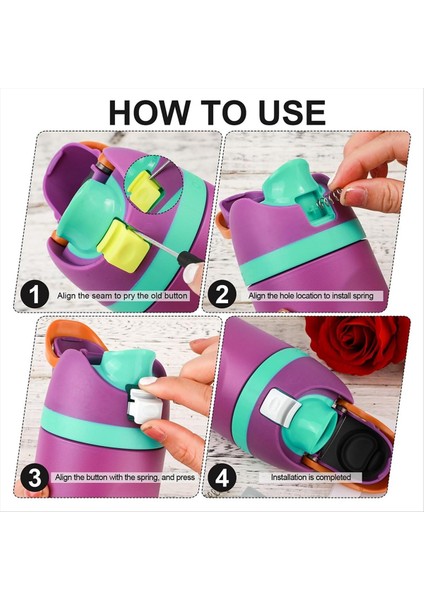 HOW TO USE

1 Align the seam to pry the old button

2 Align the hole location to install spring

3 Align the button with the spring, and press

4 Installation is completed