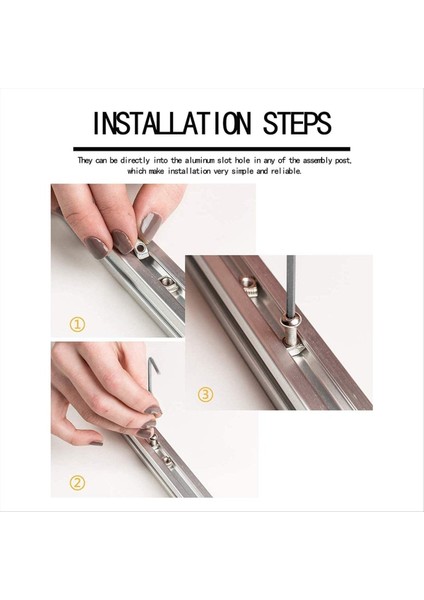 INSTALLATION STEPS

They can be directly into the aluminum slot hole in any of the assembly post, which make installation very simple and reliable.

①

③

②