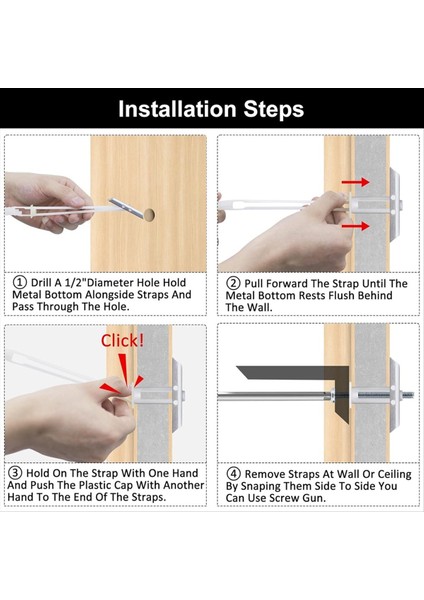 Installation Steps

① Drill A 1/2"Diameter Hole Hold Metal Bottom Alongside Straps And Pass Through The Hole.

② Pull Forward The Strap Until The Metal Bottom Rests Flush Behind The Wall.

Click!

③ Hold On The Strap With One Hand And Push The Plastic Cap With Another Hand To The End Of The Straps.

④ Remove Straps At Wall Or Ceiling By Snaping Them Side To Side You Can Use Screw Gun.