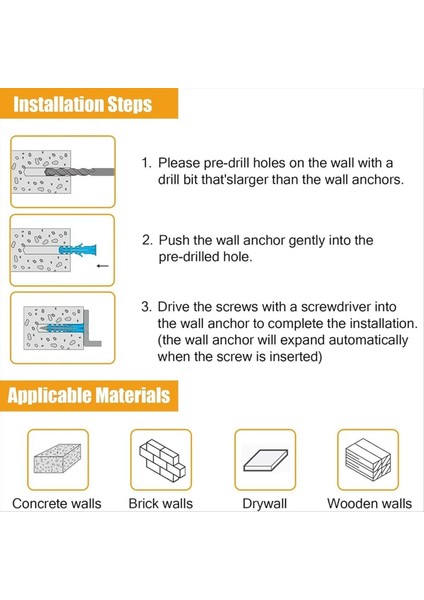 Installation Steps

1. Please pre-drill holes on the wall with a drill bit that'slarger than the wall anchors.

2. Push the wall anchor gently into the pre-drilled hole.

3. Drive the screws with a screwdriver into the wall anchor to complete the installation. (the wall anchor will expand automatically when the screw is inserted)

Applicable Materials

Concrete walls

Brick walls

Drywall

Wooden walls