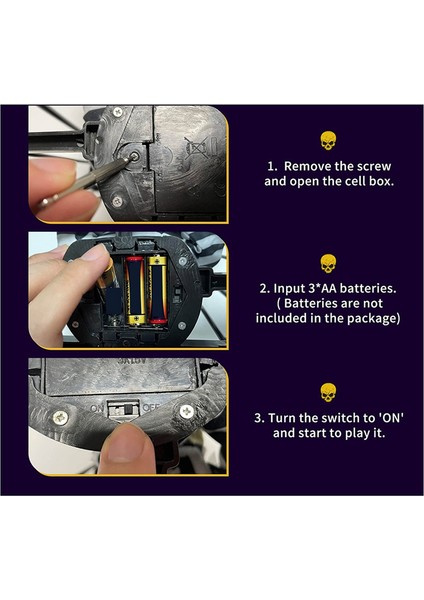 1. Remove the screw and open the cell box.

2. Input 3*AA batteries. ( Batteries are not included in the package)

ON OFF

3. Turn the switch to 'ON' and start to play it.