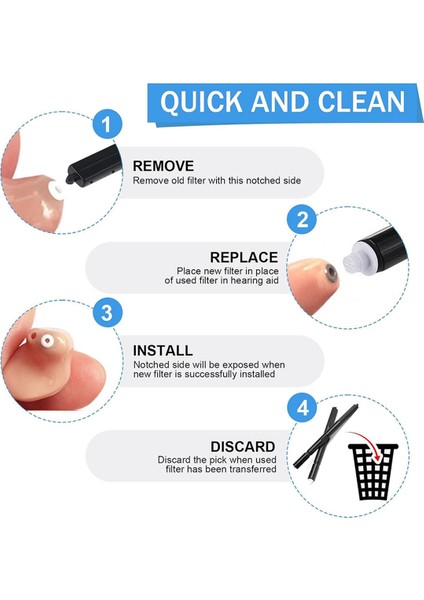 QUICK AND CLEAN

1

REMOVE
Remove old filter with this notched side

2

REPLACE
Place new filter in place of used filter in hearing aid

3

INSTALL
Notched side will be exposed when new filter is successfully installed

4

DISCARD
Discard the pick when used filter has been transferred