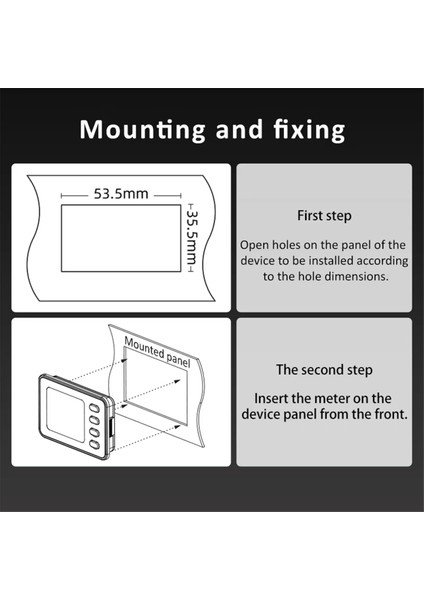 Mounting and fixing

53.5mm

35.5mm

First step

Open holes on the panel of the device to be installed according to the hole dimensions.

Mounted panel

The second step

Insert the meter on the device panel from the front.