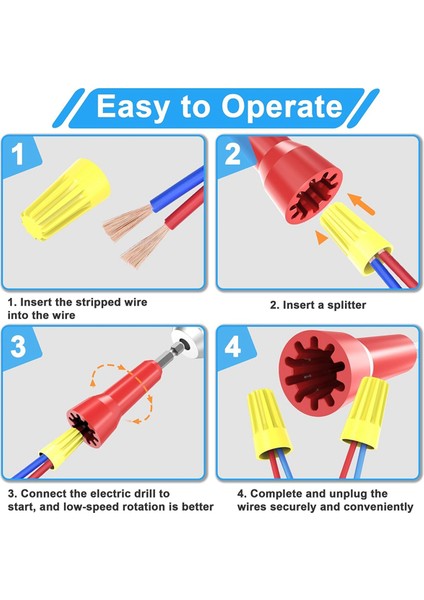 Easy to Operate

1

1. Insert the stripped wire into the wire

2

2. Insert a splitter

3

3. Connect the electric drill to start, and low-speed rotation is better

4

4. Complete and unplug the wires securely and conveniently