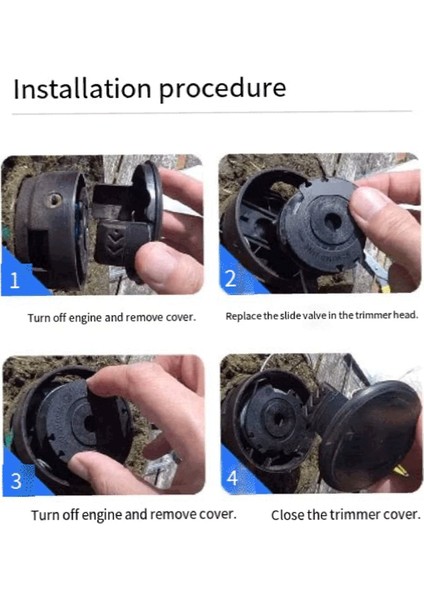 Installation procedure

1

Turn off engine and remove cover.

2

Replace the slide valve in the trimmer head.

3

Turn off engine and remove cover.

4

Close the trimmer cover.