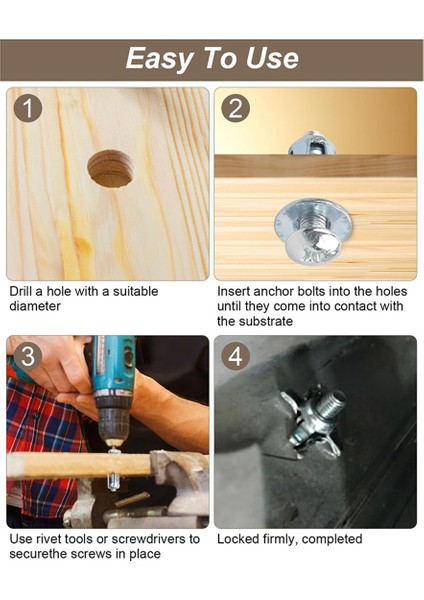 Easy To Use

1

Drill a hole with a suitable diameter

2

Insert anchor bolts into the holes until they come into contact with the substrate

3

Use rivet tools or screwdrivers to securethe screws in place

4

Locked firmly, completed