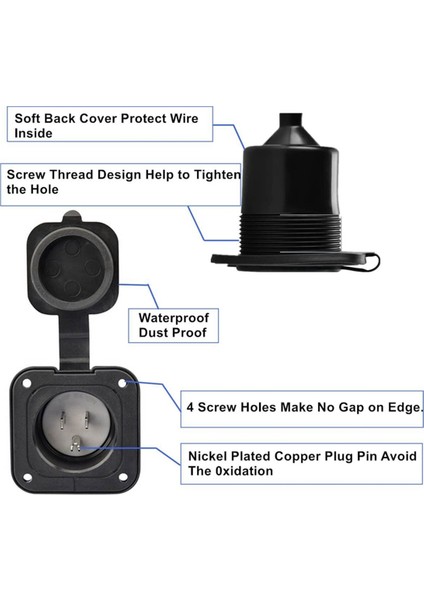 Soft Back Cover Protect Wire Inside

Screw Thread Design Help to Tighten the Hole

Waterproof
Dust Proof

4 Screw Holes Make No Gap on Edge.

Nickel Plated Copper Plug Pin Avoid The 0xidation