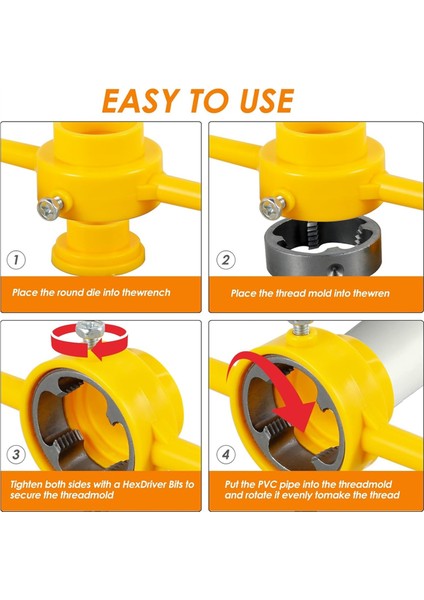 EASY TO USE

1

Place the round die into thewrench

2

Place the thread mold into thewren

3

Tighten both sides with a HexDriver Bits to secure the threadmold

4

Put the PVC pipe into the threadmold and rotate it evenly tomake the thread