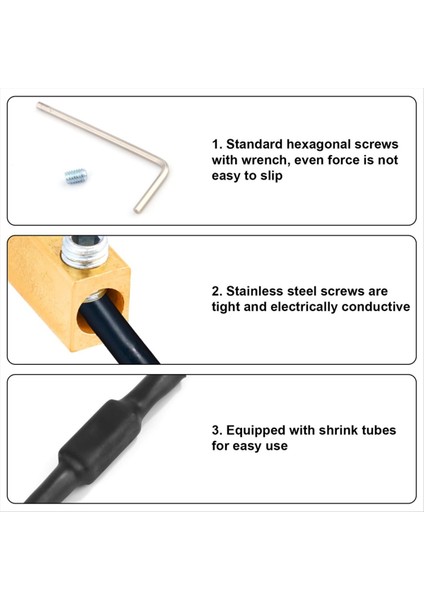 1. Standard hexagonal screws with wrench, even force is not easy to slip

2. Stainless steel screws are tight and electrically conductive

3. Equipped with shrink tubes for easy use