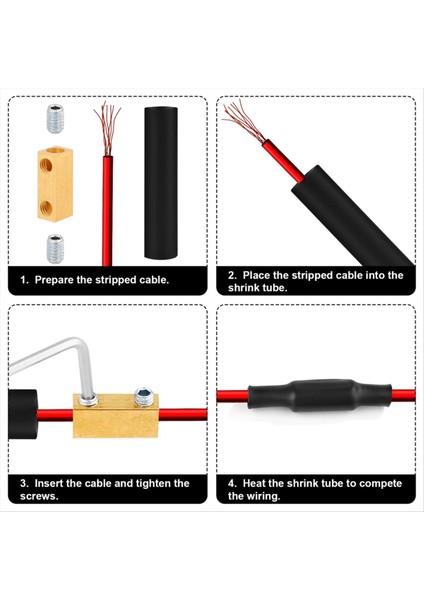 1. Prepare the stripped cable.

2. Place the stripped cable into the shrink tube.

3. Insert the cable and tighten the screws.

4. Heat the shrink tube to compete the wiring.