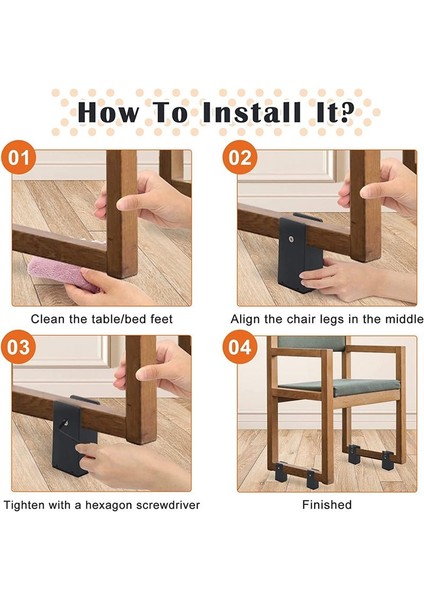 How To Install It?

01

Clean the table/bed feet

02

Align the chair legs in the middle

03

Tighten with a hexagon screwdriver

04

Finished