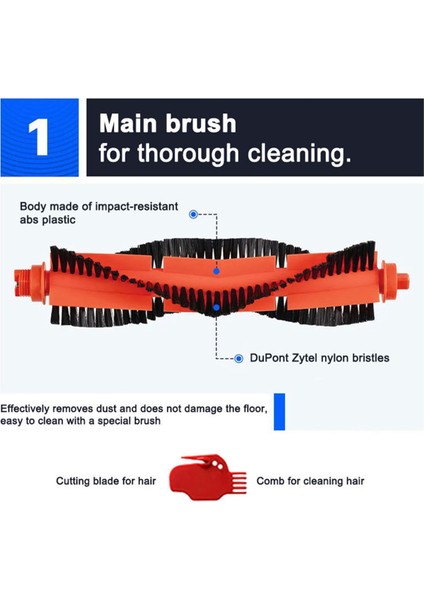 1

Main brush
for thorough cleaning.

Body made of impact-resistant abs plastic

DuPont Zytel nylon bristles

Effectively removes dust and does not damage the floor, easy to clean with a special brush

Cutting blade for hair

Comb for cleaning hair