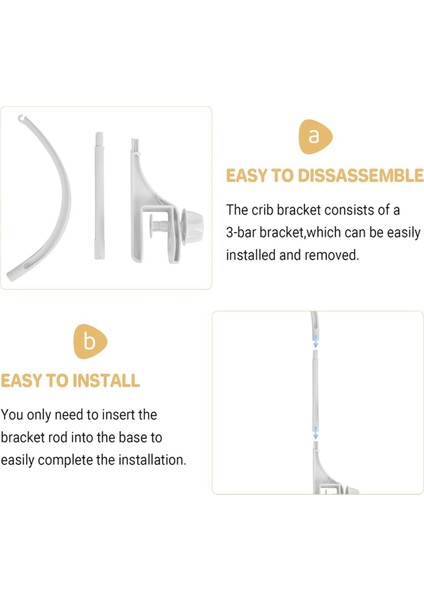 a

EASY TO DISSASSEMBLE

The crib bracket consists of a 3-bar bracket,which can be easily installed and removed.

b

EASY TO INSTALL

You only need to insert the bracket rod into the base to easily complete the installation.