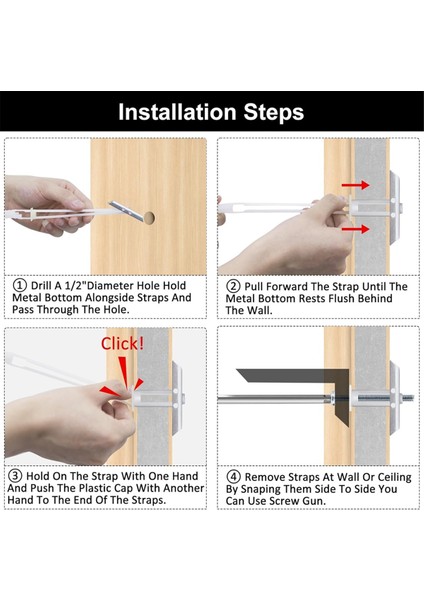 Installation Steps

① Drill A 1/2"Diameter Hole Hold Metal Bottom Alongside Straps And Pass Through The Hole.

② Pull Forward The Strap Until The Metal Bottom Rests Flush Behind The Wall.

Click!

③ Hold On The Strap With One Hand And Push The Plastic Cap With Another Hand To The End Of The Straps.

④ Remove Straps At Wall Or Ceiling By Snaping Them Side To Side You Can Use Screw Gun.