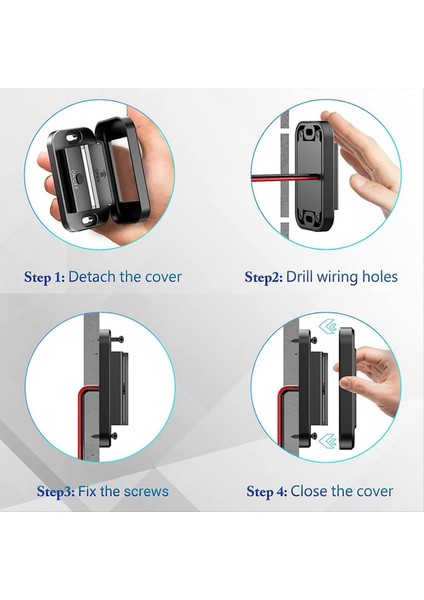 Step 1: Detach the cover

Step2: Drill wiring holes

Step3: Fix the screws

Step 4: Close the cover