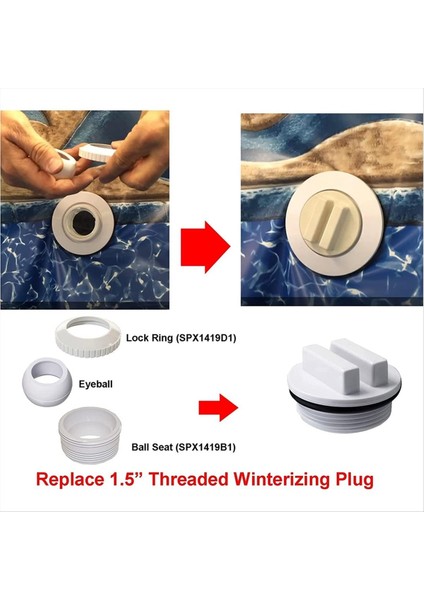 Lock Ring (SPX1419D1)

Eyeball

Ball Seat (SPX1419B1)

Replace 1.5” Threaded Winterizing Plug