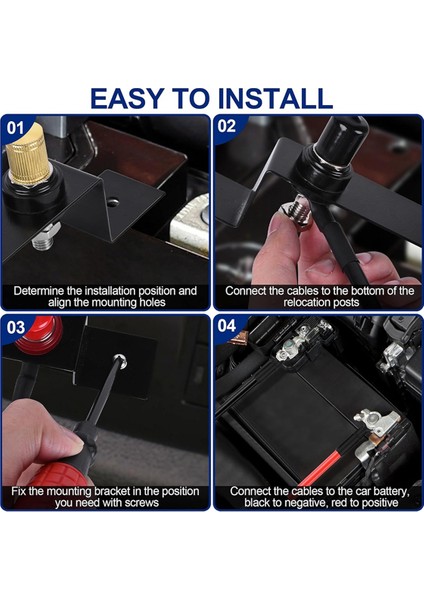 EASY TO INSTALL

01

Determine the installation position and align the mounting holes

02

Connect the cables to the bottom of the relocation posts

03

Fix the mounting bracket in the position you need with screws

04

Connect the cables to the car battery, black to negative, red to positive