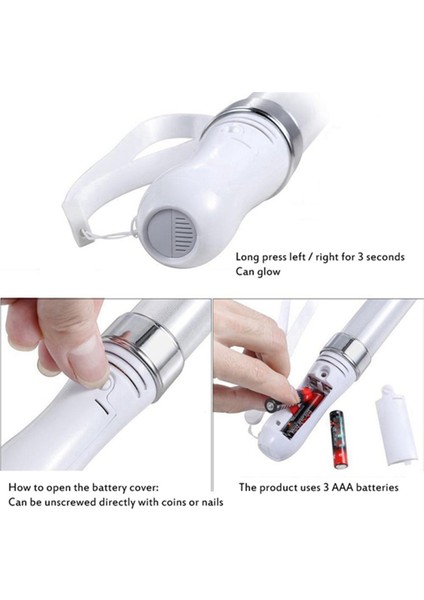 Long press left / right for 3 seconds
Can glow

How to open the battery cover:
Can be unscrewed directly with coins or nails

The product uses 3 AAA batteries