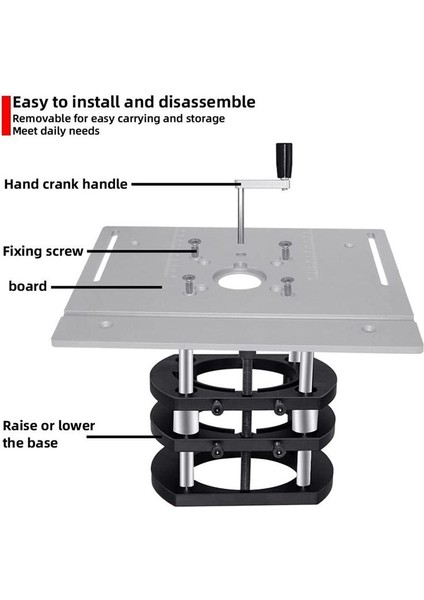 Easy to install and disassemble
Removable for easy carrying and storage
Meet daily needs

Hand crank handle

Fixing screw

board

Raise or lower the base