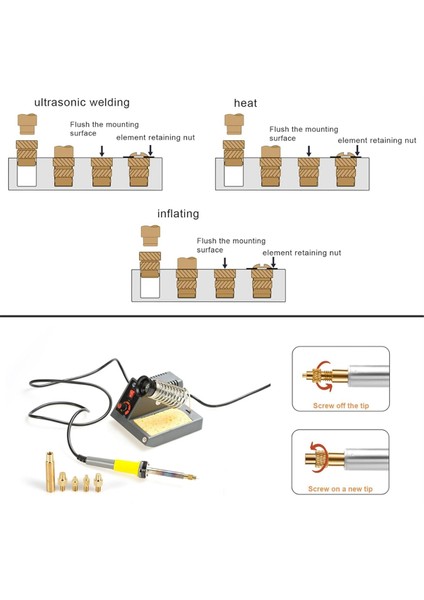 ultrasonic welding

Flush the mounting surface

element retaining nut

heat

Flush the mounting surface

element retaining nut

inflating

Flush the mounting surface

element retaining nut

Screw off the tip

Screw on a new tip