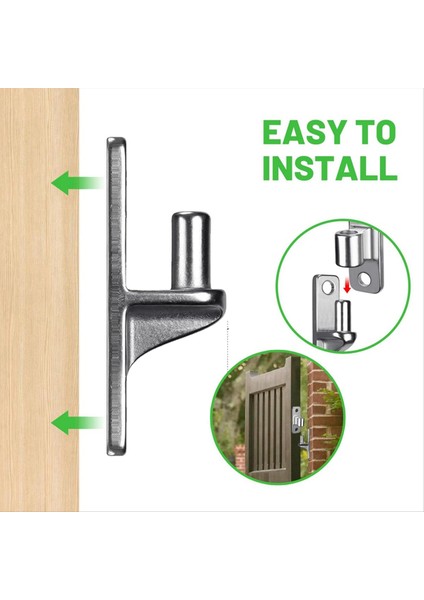 EASY TO INSTALL