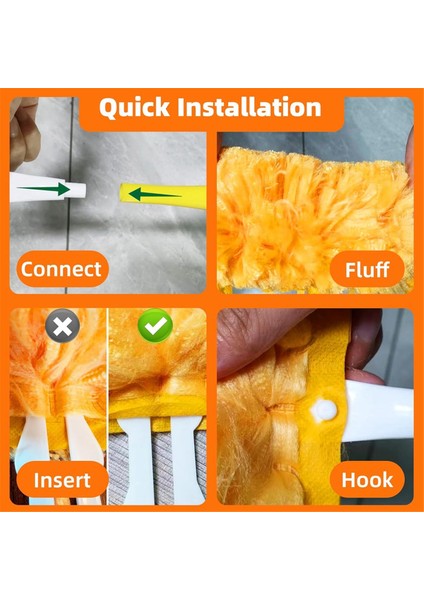 Quick Installation

Connect

Fluff

Insert

Hook