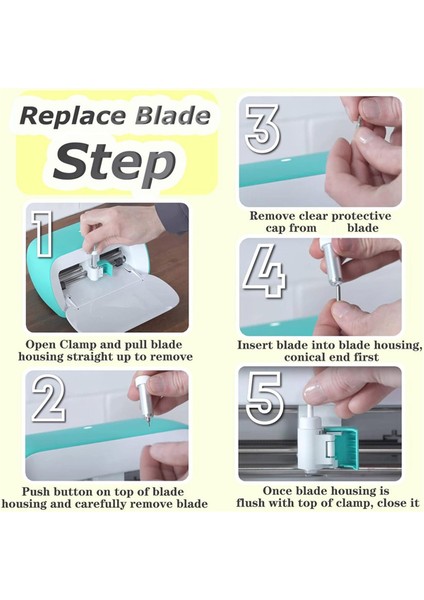 Replace Blade
Step

1

Open Clamp and pull blade housing straight up to remove

2

Push button on top of blade housing and carefully remove blade

3

Remove clear protective cap from blade

4

Insert blade into blade housing, conical end first

5

Once blade housing is flush with top of clamp, close it