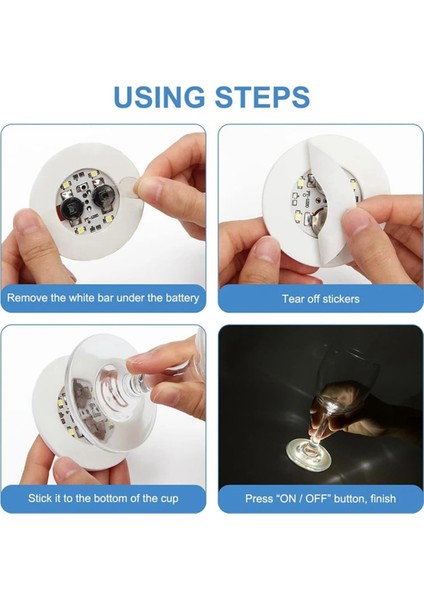 USING STEPS

Remove the white bar under the battery

Tear off stickers

Stick it to the bottom of the cup

Press "ON / OFF" button, finish