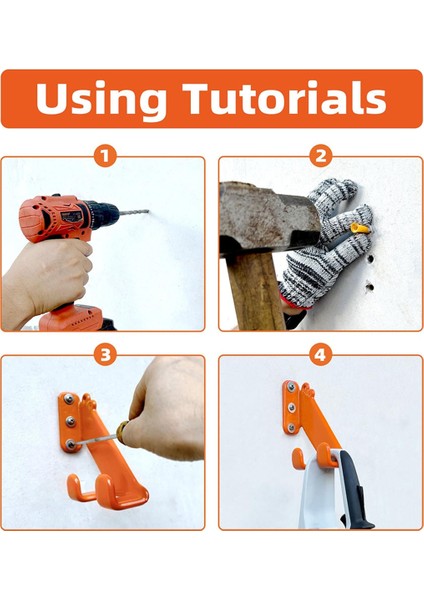 Using Tutorials

1

2

3

4