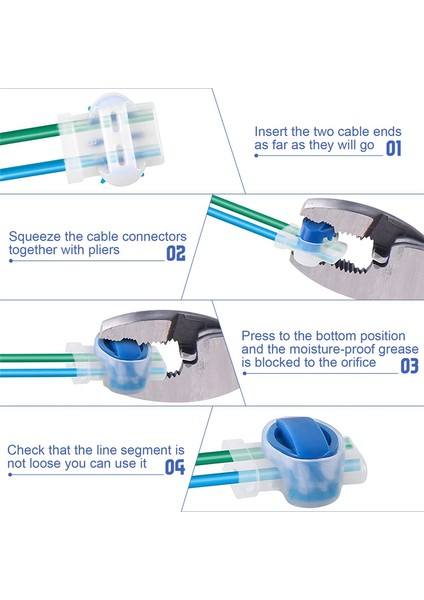 Insert the two cable ends as far as they will go 01

Squeeze the cable connectors together with pliers 02

Press to the bottom position and the moisture-proof grease is blocked to the orifice 03

Check that the line segment is not loose you can use it 04