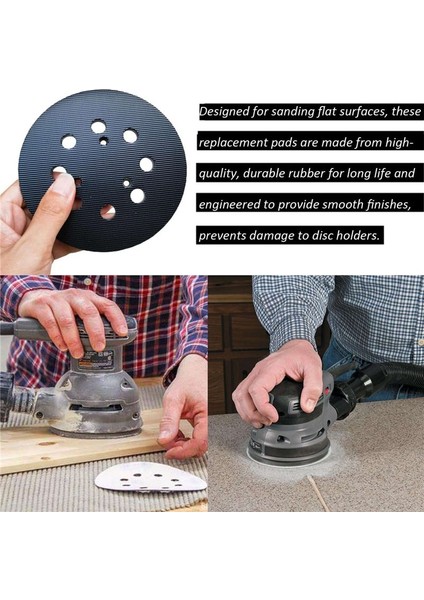 Designed for sanding flat surfaces, these replacement pads are made from high-quality, durable rubber for long life and engineered to provide smooth finishes, prevents damage to disc holders.