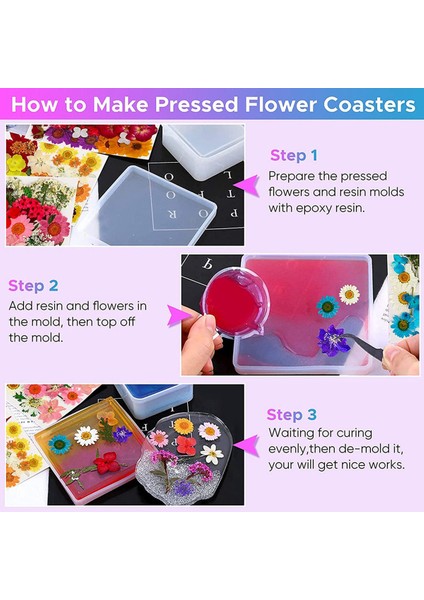 How to Make Pressed Flower Coasters

Step 1
Prepare the pressed flowers and resin molds with epoxy resin.

Step 2
Add resin and flowers in the mold, then top off the mold.

Step 3
Waiting for curing evenly,then de-mold it, your will get nice works.