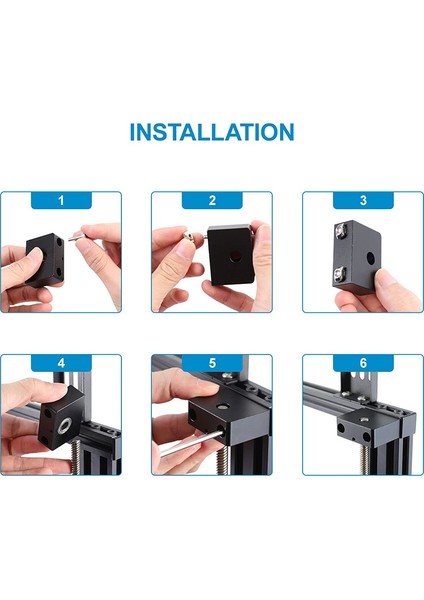 INSTALLATION

1

2

3

4

5

6