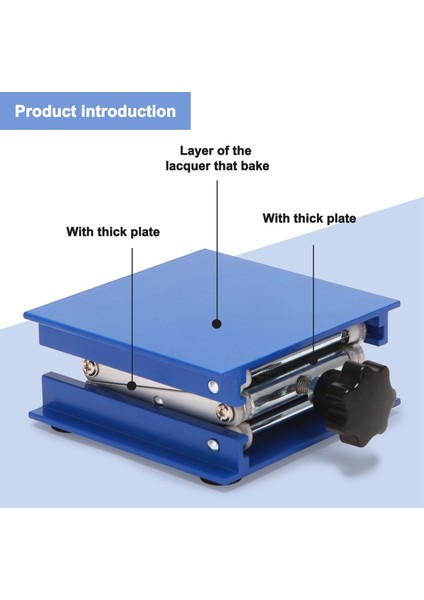 Product introduction

Layer of the lacquer that bake

With thick plate

With thick plate