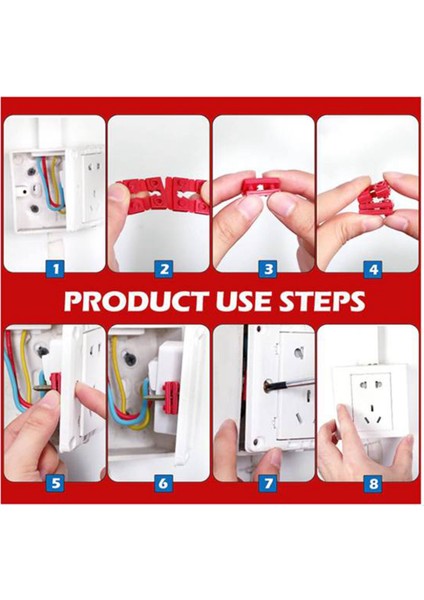 1

2

3

4

PRODUCT USE STEPS

5

6

7

8