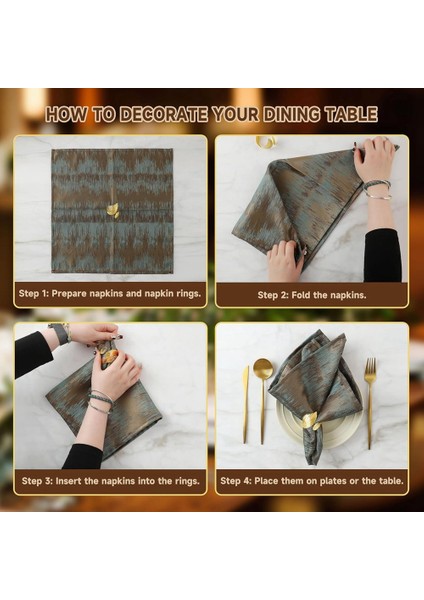 HOW TO DECORATE YOUR DINING TABLE

Step 1: Prepare napkins and napkin rings.

Step 2: Fold the napkins.

Step 3: Insert the napkins into the rings.

Step 4: Place them on plates or the table.