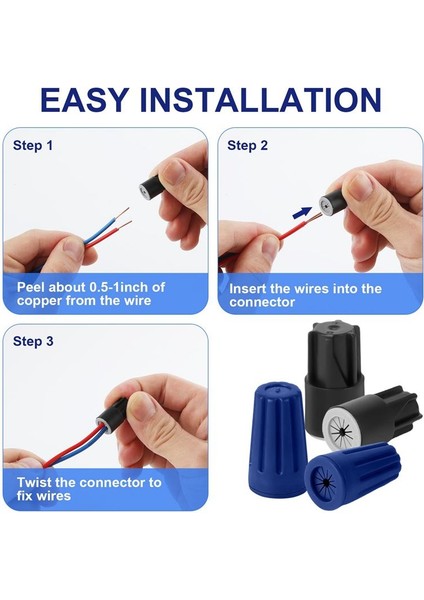 EASY INSTALLATION

Step 1

Peel about 0.5-1inch of copper from the wire

Step 2

Insert the wires into the connector

Step 3

Twist the connector to fix wires