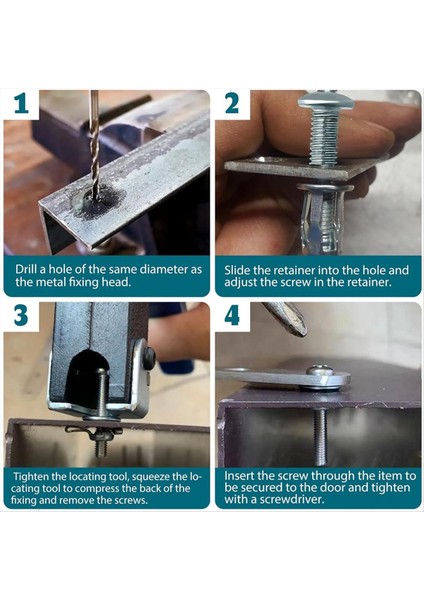 1

Drill a hole of the same diameter as the metal fixing head.

2

Slide the retainer into the hole and adjust the screw in the retainer.

3

Tighten the locating tool, squeeze the locating tool to compress the back of the fixing and remove the screws.

4

Insert the screw through the item to be secured to the door and tighten with a screwdriver.