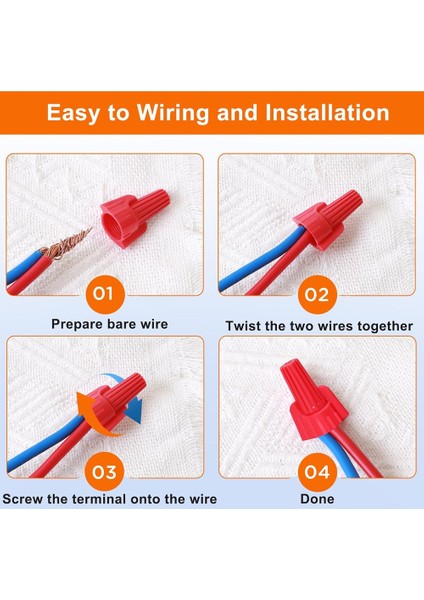 Easy to Wiring and Installation

01
Prepare bare wire

02
Twist the two wires together

03
Screw the terminal onto the wire

04
Done