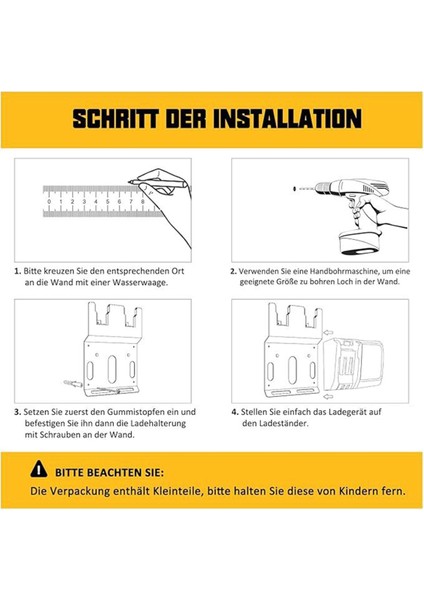 SCHRITT DER INSTALLATION

0 1 2 3 4 5 6 7 8

1. Bitte kreuzen Sie den entsprechenden Ort an die Wand mit einer Wasserwaage.

2. Verwenden Sie eine Handbohrmaschine, um eine geeignete Größe zu bohren Loch in der Wand.

3. Setzen Sie zuerst den Gummistopfen ein und befestigen Sie ihn dann die Ladehalterung mit Schrauben an der Wand.

4. Stellen Sie einfach das Ladegerät auf den Ladeständer.

BITTE BEACHTEN SIE:
Die Verpackung enthält Kleinteile, bitte halten Sie diese von Kindern fern.