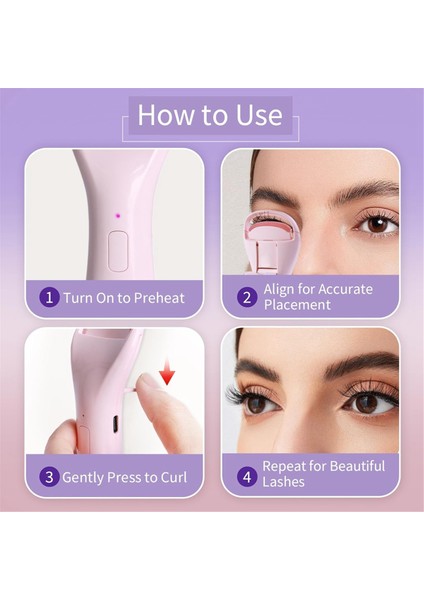 How to Use

1 Turn On to Preheat

2 Align for Accurate Placement

3 Gently Press to Curl

4 Repeat for Beautiful Lashes