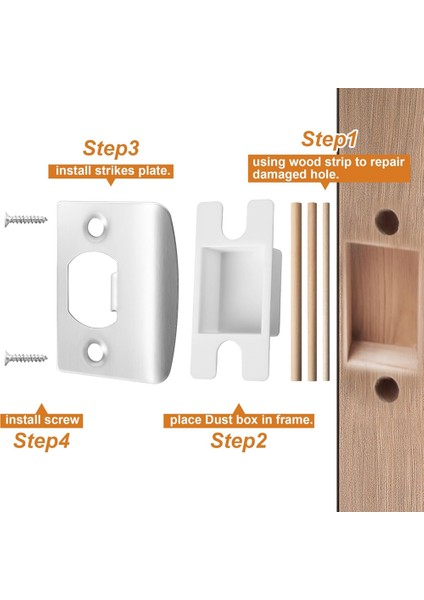 Step3
install strikes plate.

Step1
using wood strip to repair damaged hole.

install screw
Step4

place Dust box in frame.
Step2