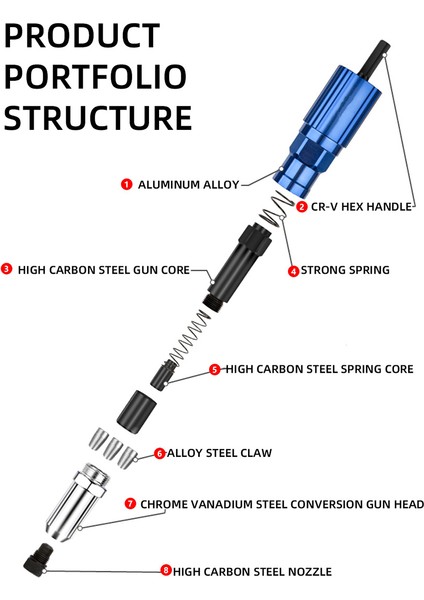 PRODUCT PORTFOLIO STRUCTURE

1 ALUMINUM ALLOY

2 CR-V HEX HANDLE

3 HIGH CARBON STEEL GUN CORE

4 STRONG SPRING

5 HIGH CARBON STEEL SPRING CORE

6 ALLOY STEEL CLAW

7 CHROME VANADIUM STEEL CONVERSION GUN HEAD

8 HIGH CARBON STEEL NOZZLE