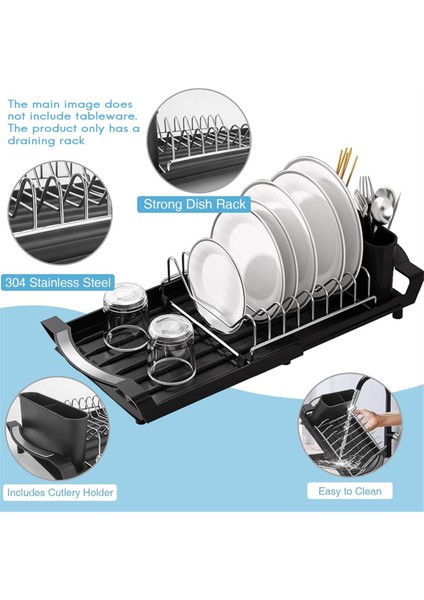 The main image does not include tableware. The product only has a draining rack

Strong Dish Rack

304 Stainless Steel

Includes Cutlery Holder

Easy to Clean