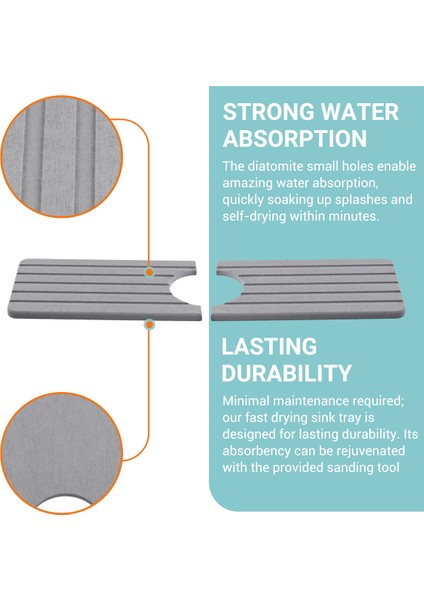 STRONG WATER ABSORPTION

The diatomite small holes enable amazing water absorption, quickly soaking up splashes and self-drying within minutes.

LASTING DURABILITY

Minimal maintenance required; our fast drying sink tray is designed for lasting durability. Its absorbency can be rejuvenated with the provided sanding tool