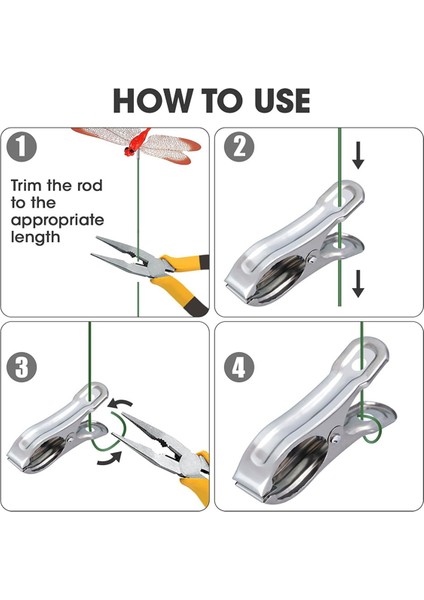 HOW TO USE

1

Trim the rod to the appropriate length

2

3

4